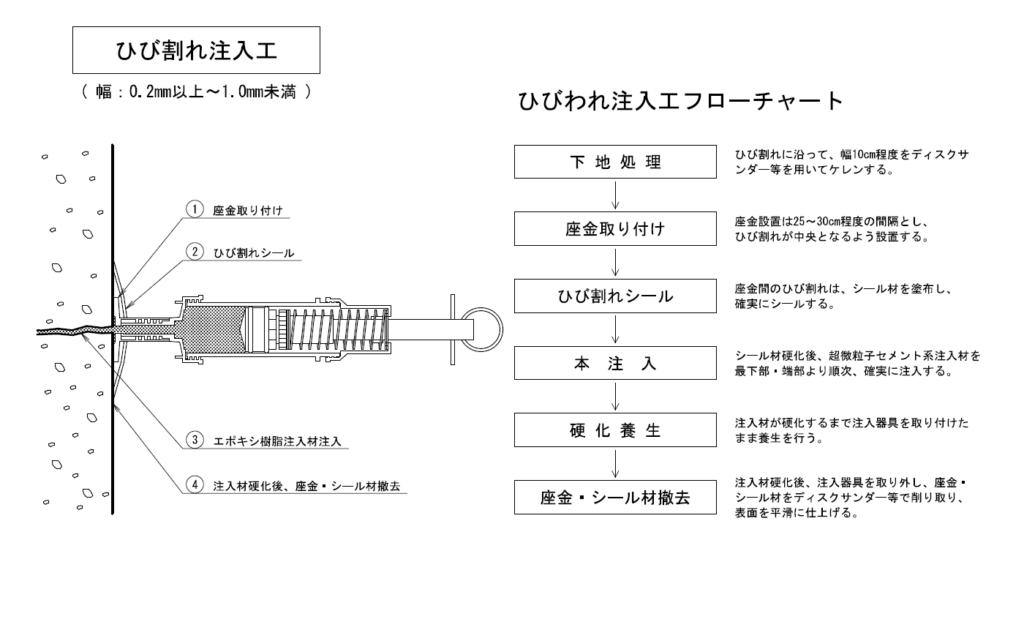 ひび割れ注入工

（ 幅：0.2mm以上～1.0mm未満 ）

① 座金取り付け

② ひび割れシール

③ エポキシ樹脂注入材注入

④ 注入材硬化後、座金・シール材撤去

ひびわれ注入工フローチャート

下 地 処 理

ひび割れに沿って、幅10cm程度をディスクサンダー等を用いてケレンする。

座金取り付け

座金設置は25～30cm程度の間隔とし、ひび割れが中央となるよう設置する。

ひび割れシール

座金間のひび割れは、シール材を塗布し、確実にシールする。

本 注 入

シール材硬化後、超微粒子セメント系注入材を最下部・端部より順次、確実に注入する。

硬 化 養 生

注入材が硬化するまで注入器具を取り付けたまま養生を行う。

座金・シール材撤去

注入材硬化後、注入器具を取り外し、座金・シール材をディスクサンダー等で削り取り、表面を平滑に仕上げる。